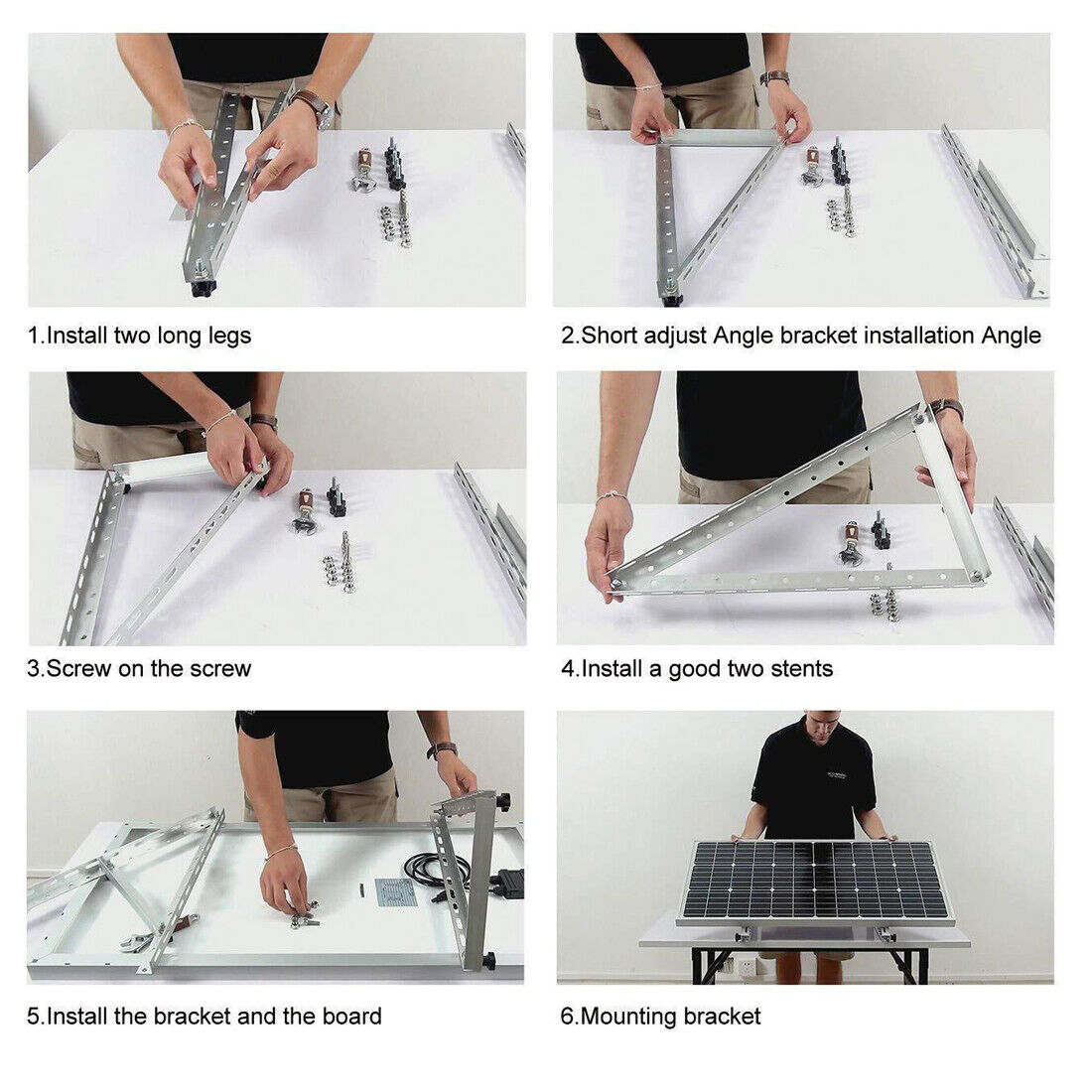 1.Install two long legs

2.Short adjust Angle bracket installation Angle

3.Screw on the screw

4.Install a good two stents

5.Install the bracket and the board

6.Mounting bracket